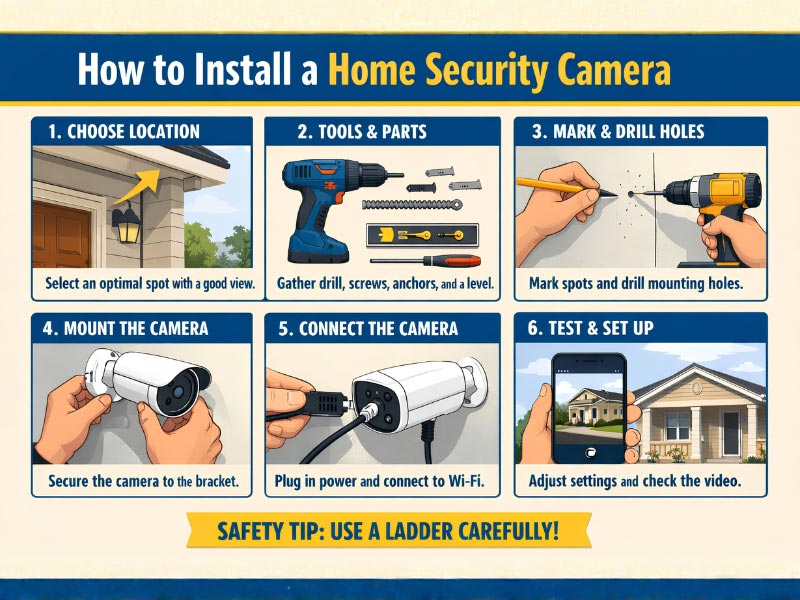 How to Install a Home Security Camera

1. CHOOSE LOCATION

Select an optimal spot with a good view.

2. TOOLS & PARTS

Gather drill, screws, anchors, and a level.

3. MARK & DRILL HOLES

Mark spots and drill mounting holes.

4. MOUNT THE CAMERA

Secure the camera to the bracket.

5. CONNECT THE CAMERA

Plug in power and connect to Wi-Fi.

6. TEST & SET UP

Adjust settings and check the video.

SAFETY TIP: USE A LADDER CAREFULLY!